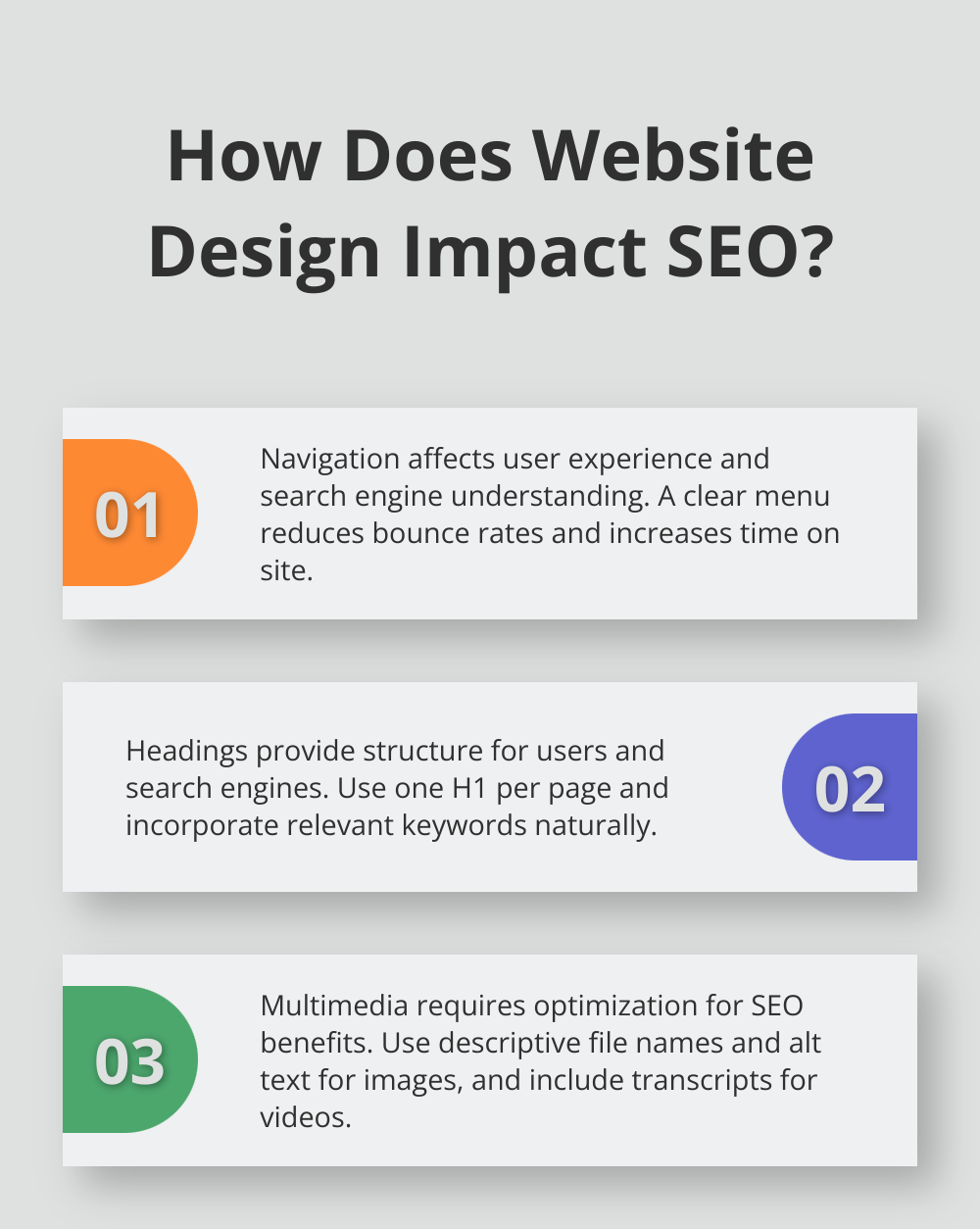 How Does Website Design Impact SEO?

01

Navigation affects user experience and search engine understanding. A clear menu reduces bounce rates and increases time on site.

Headings provide structure for users and search engines. Use one H1 per page and incorporate relevant keywords naturally.

02

03

Multimedia requires optimization for SEO benefits. Use descriptive file names and alt text for images, and include transcripts for videos.