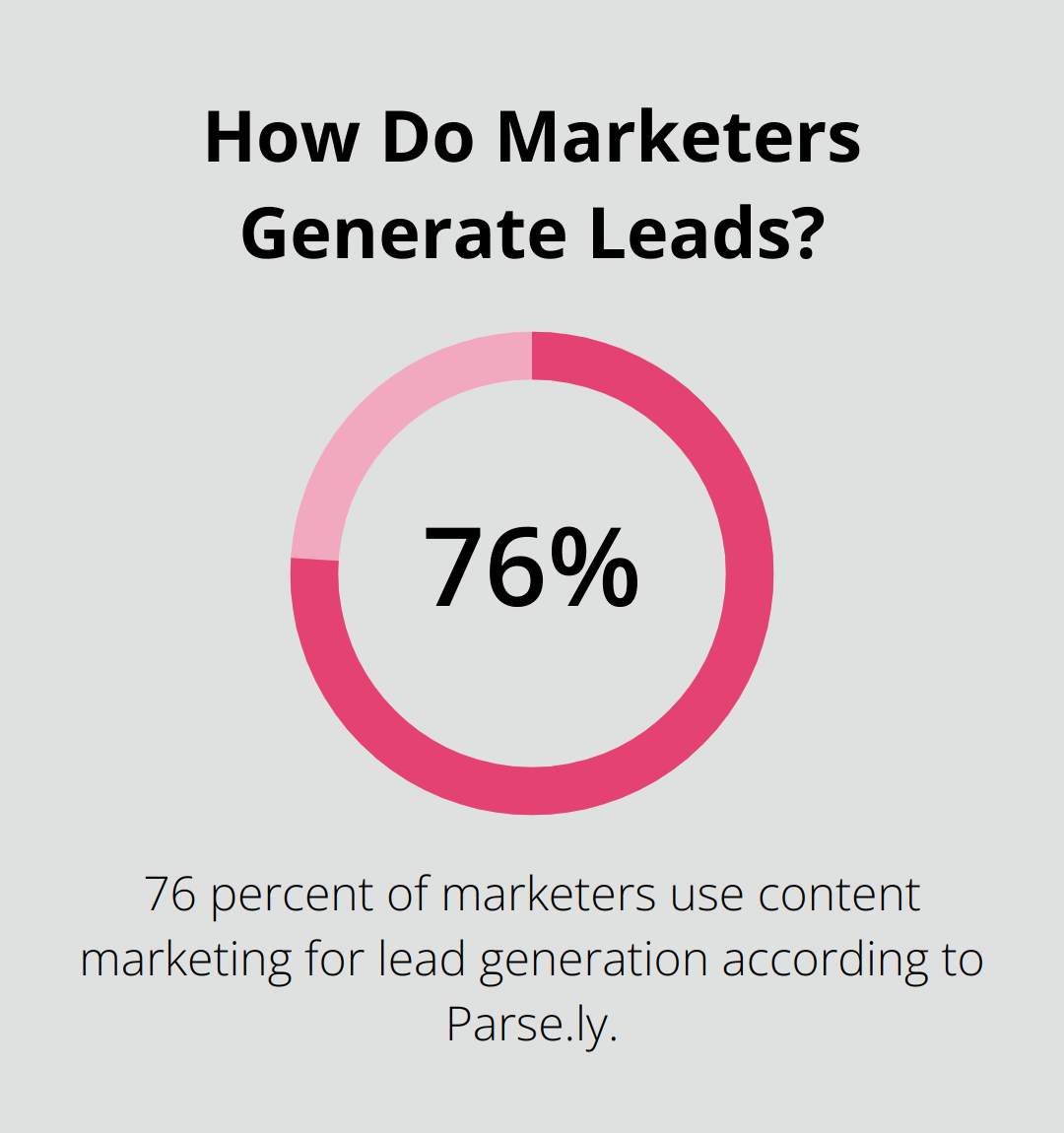 How Do Marketers Generate Leads?

76%

76 percent of marketers use content marketing for lead generation according to Parse.ly.