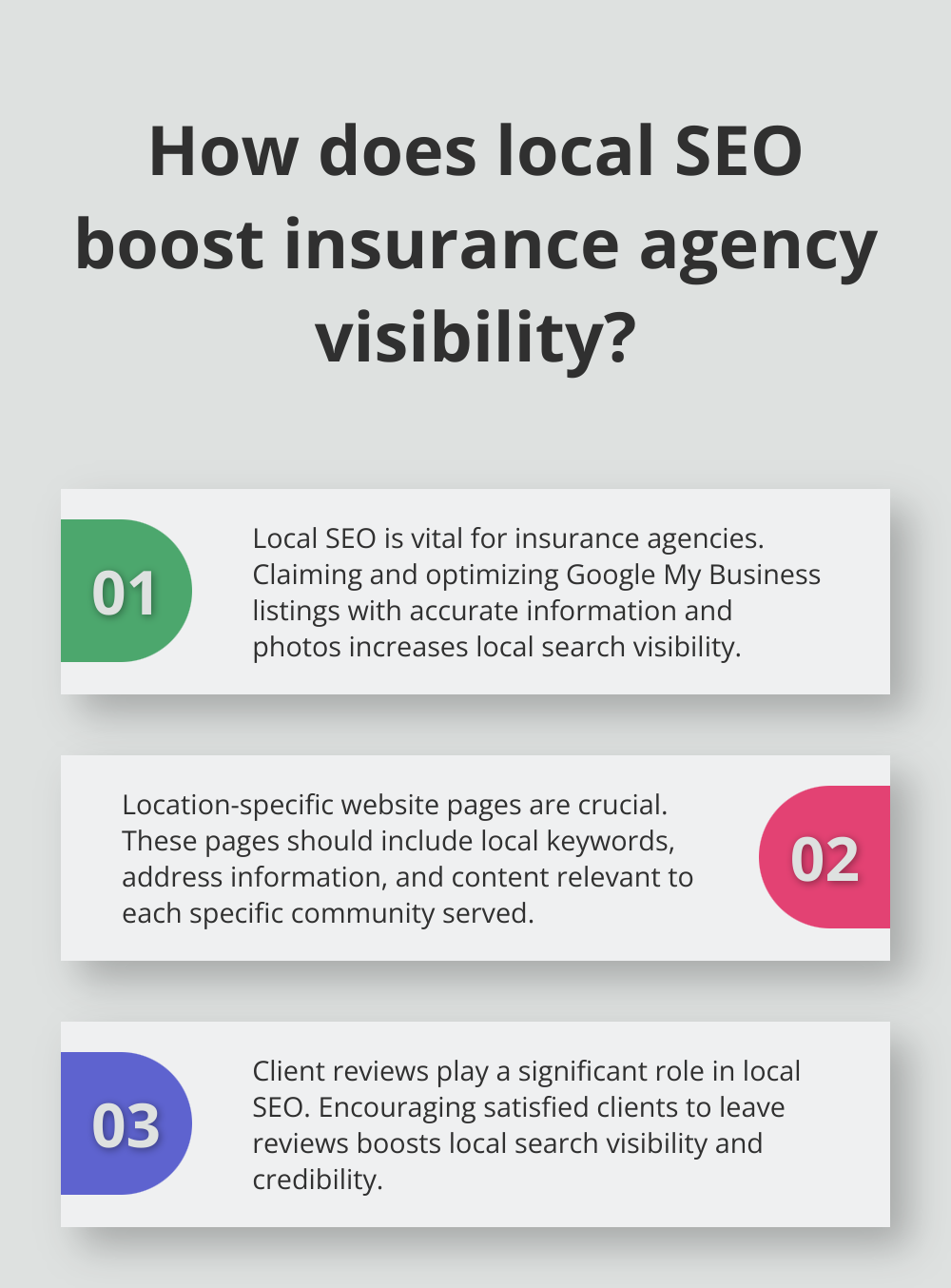 How does local SEO boost insurance agency visibility?

01

Local SEO is vital for insurance agencies. Claiming and optimizing Google My Business listings with accurate information and photos increases local search visibility.

Location-specific website pages are crucial. These pages should include local keywords, address information, and content relevant to each specific community served.

02

03

Client reviews play a significant role in local SEO. Encouraging satisfied clients to leave reviews boosts local search visibility and credibility.