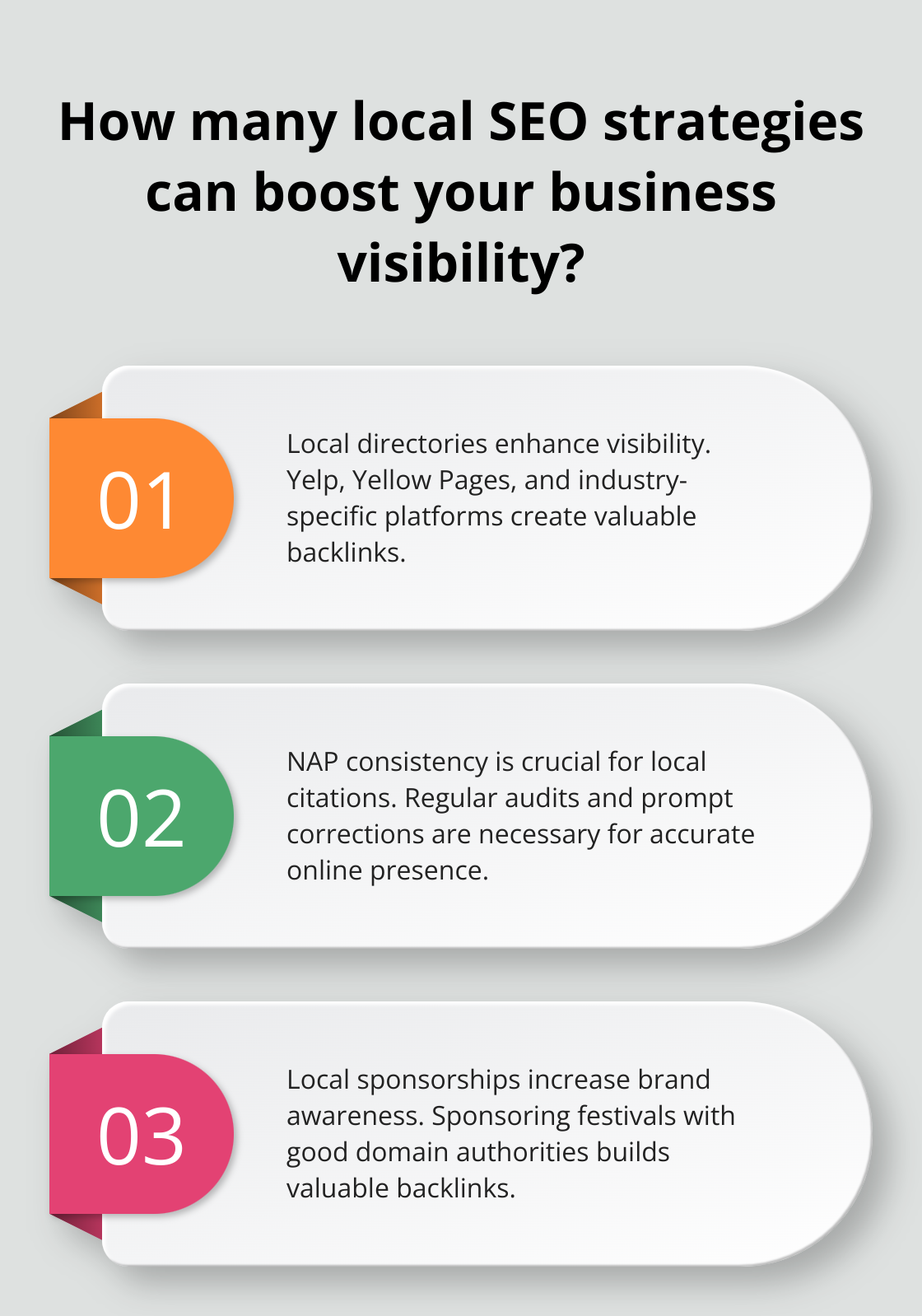 How many local SEO strategies can boost your business visibility?

01

Local directories enhance visibility. Yelp, Yellow Pages, and industry-specific platforms create valuable backlinks.

02

NAP consistency is crucial for local citations. Regular audits and prompt corrections are necessary for accurate online presence.

03

Local sponsorships increase brand awareness. Sponsoring festivals with good domain authorities builds valuable backlinks.