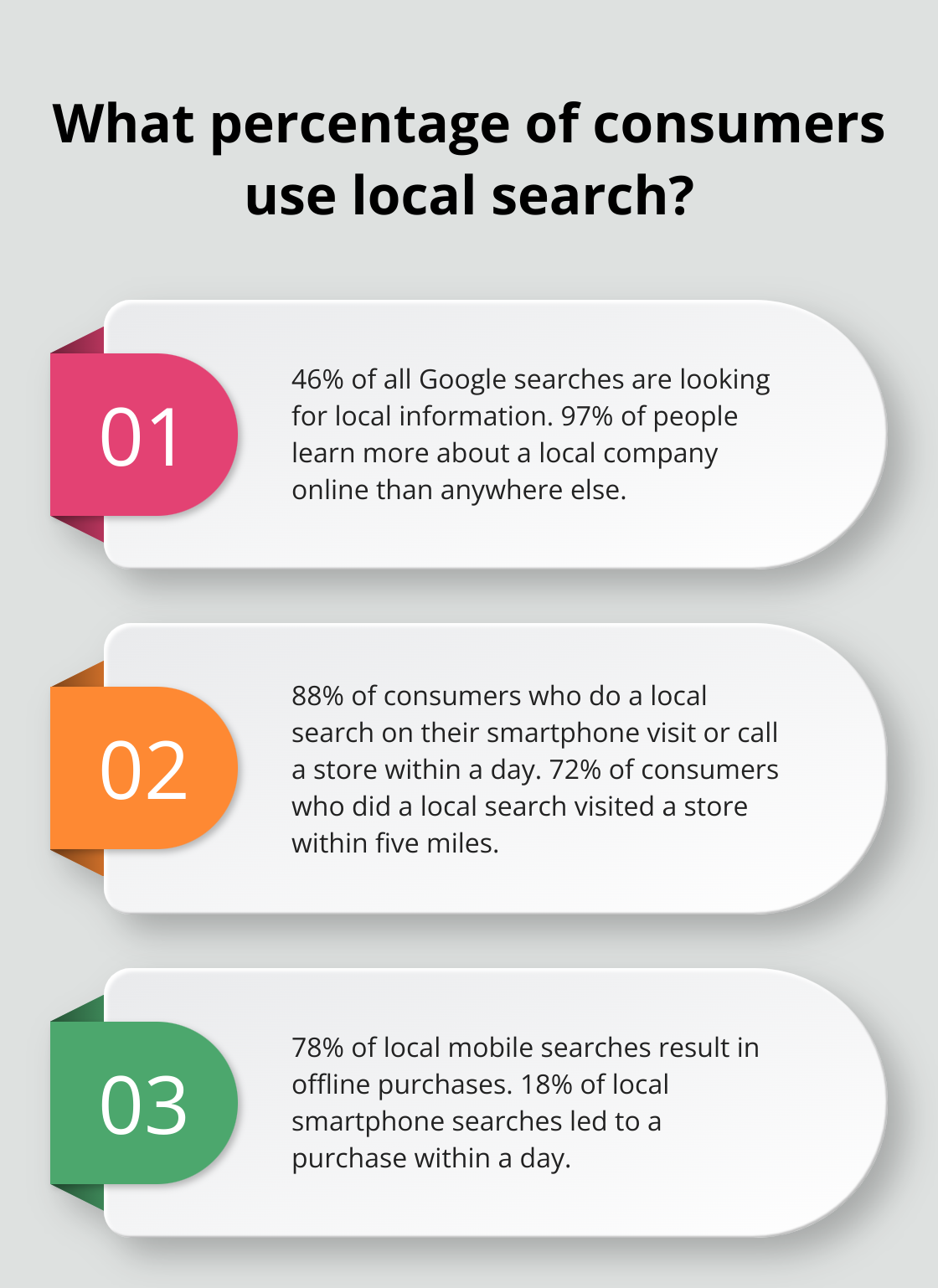 What percentage of consumers use local search?

01

46% of all Google searches are looking for local information. 97% of people learn more about a local company online than anywhere else.

02

88% of consumers who do a local search on their smartphone visit or call a store within a day. 72% of consumers who did a local search visited a store within five miles.

03

78% of local mobile searches result in offline purchases. 18% of local smartphone searches led to a purchase within a day.