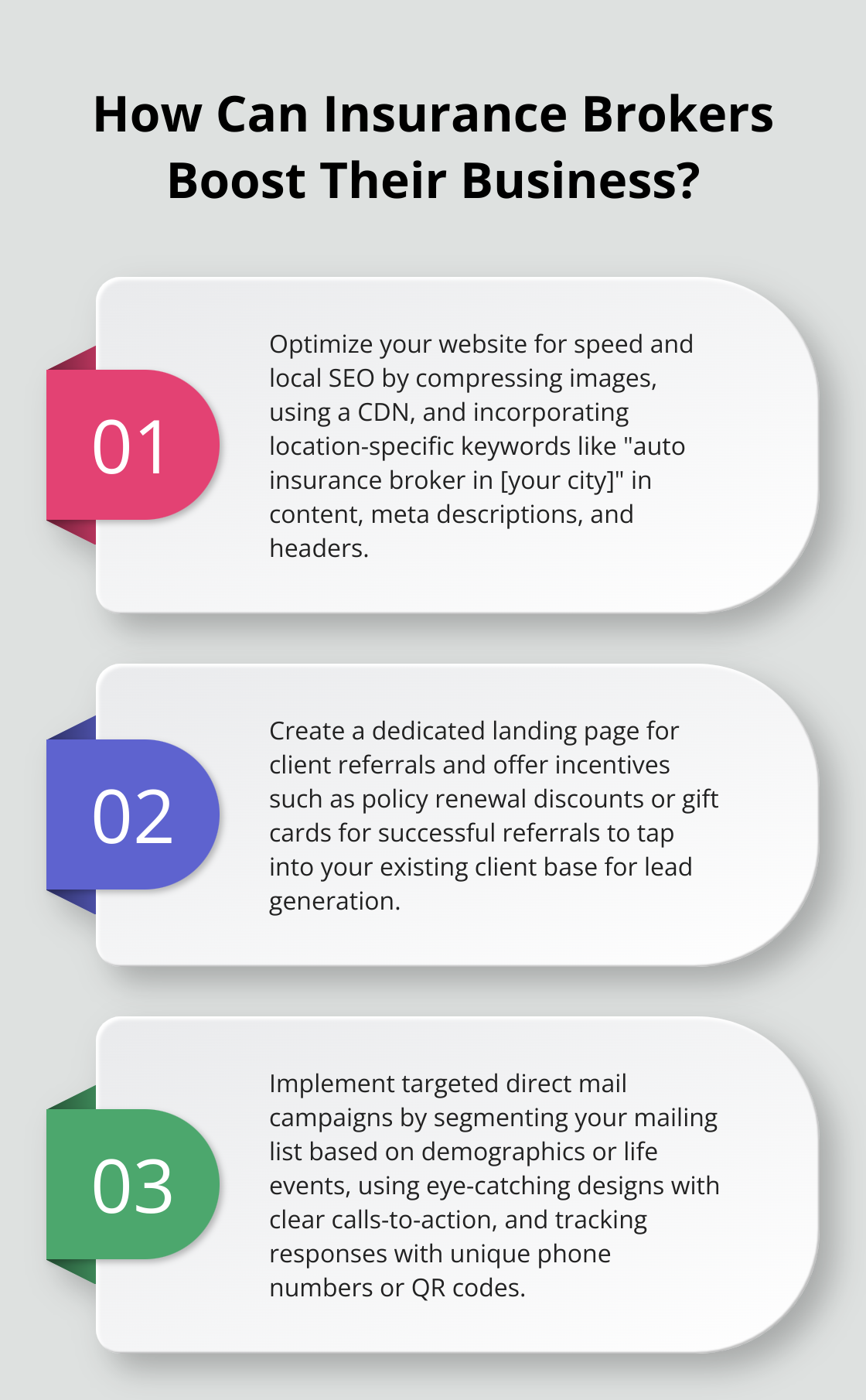 How Can Insurance Brokers Boost Their Business?

01

Optimize your website for speed and local SEO by compressing images, using a CDN, and incorporating location-specific keywords like "auto insurance broker in [your city]" in content, meta descriptions, and headers.

02

Create a dedicated landing page for client referrals and offer incentives such as policy renewal discounts or gift cards for successful referrals to tap into your existing client base for lead generation.

03

Implement targeted direct mail campaigns by segmenting your mailing list based on demographics or life events, using eye-catching designs with clear calls-to-action, and tracking responses with unique phone numbers or QR codes.